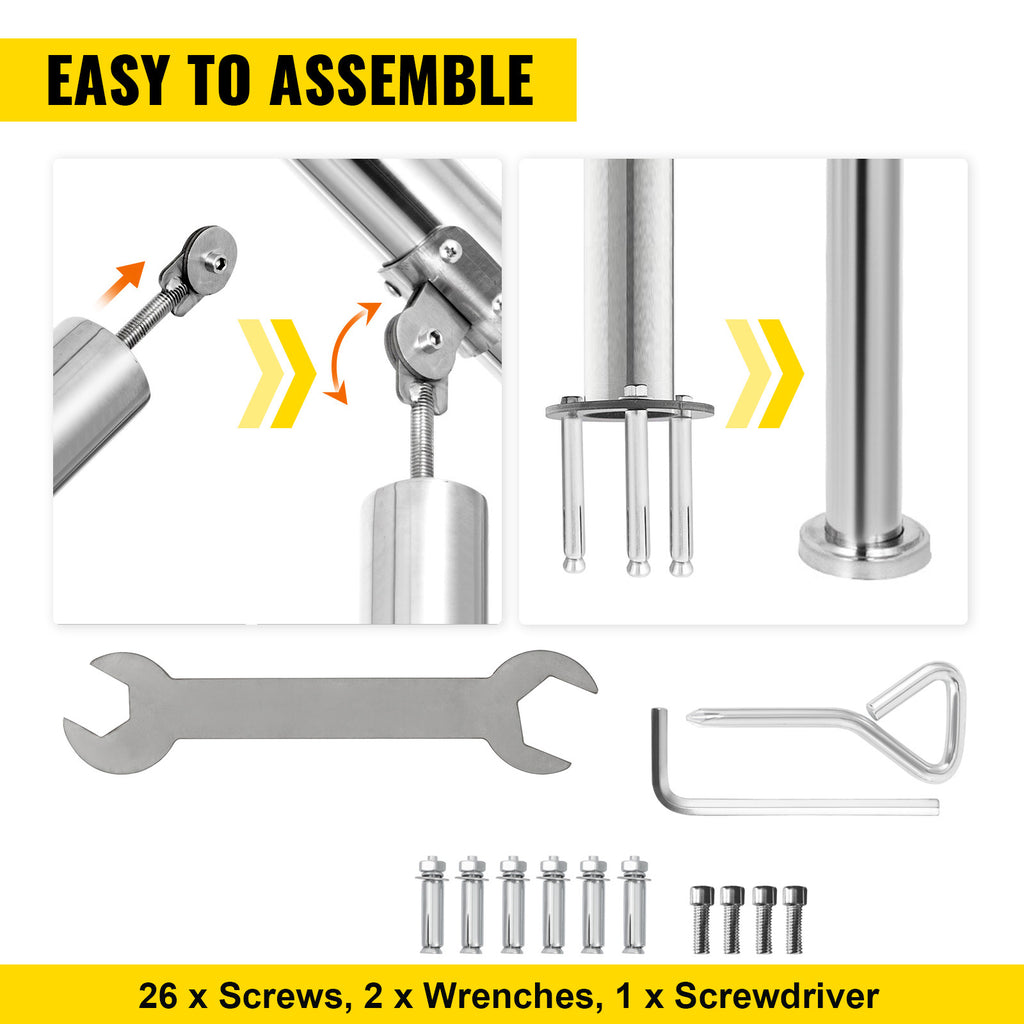 EASY TO ASSEMBLE

26 x Screws, 2 x Wrenches, 1 x Screwdriver