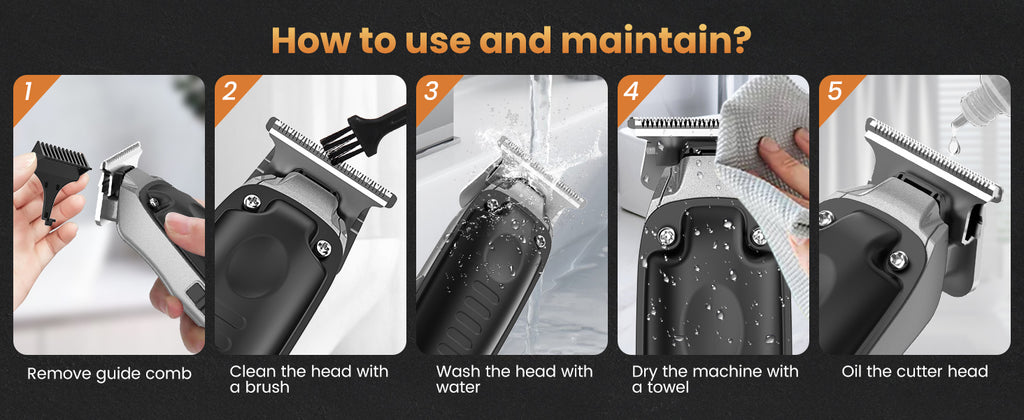 How to use and maintain?

1
Remove guide comb

2
Clean the head with a brush

3
Wash the head with water

4
Dry the machine with a towel

5
Oil the cutter head