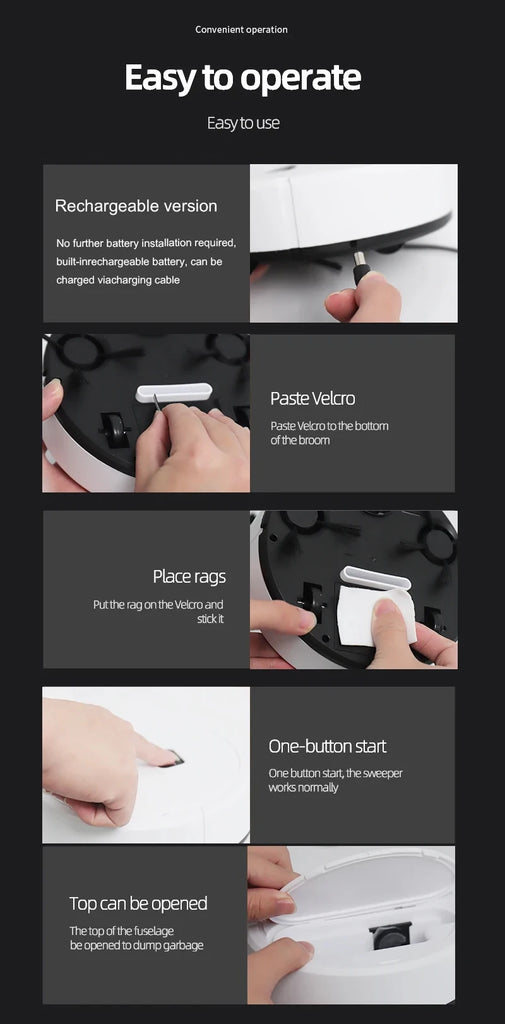 Convenient operation

Easy to operate

Easy to use

Rechargeable version

No further battery installation required, built-inrechargeable battery, can be charged viacharging cable

Paste Velcro

Paste Velcro to the bottom of the broom

Place rags

Put the rag on the Velcro and stick it

One-button start

One button start, the sweeper works normally

Top can be opened

The top of the fuselage be opened to dump garbage