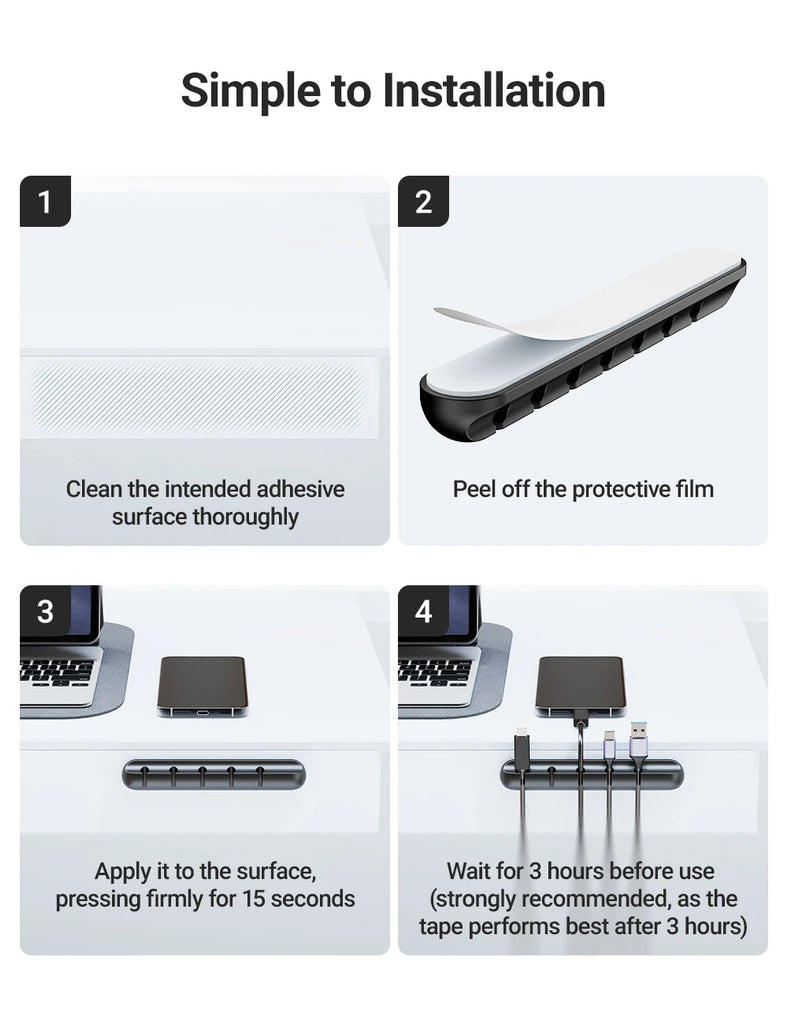 Simple to Installation

1

Clean the intended adhesive surface thoroughly

2

Peel off the protective film

3

Apply it to the surface, pressing firmly for 15 seconds

4

Wait for 3 hours before use (strongly recommended, as the tape performs best after 3 hours)