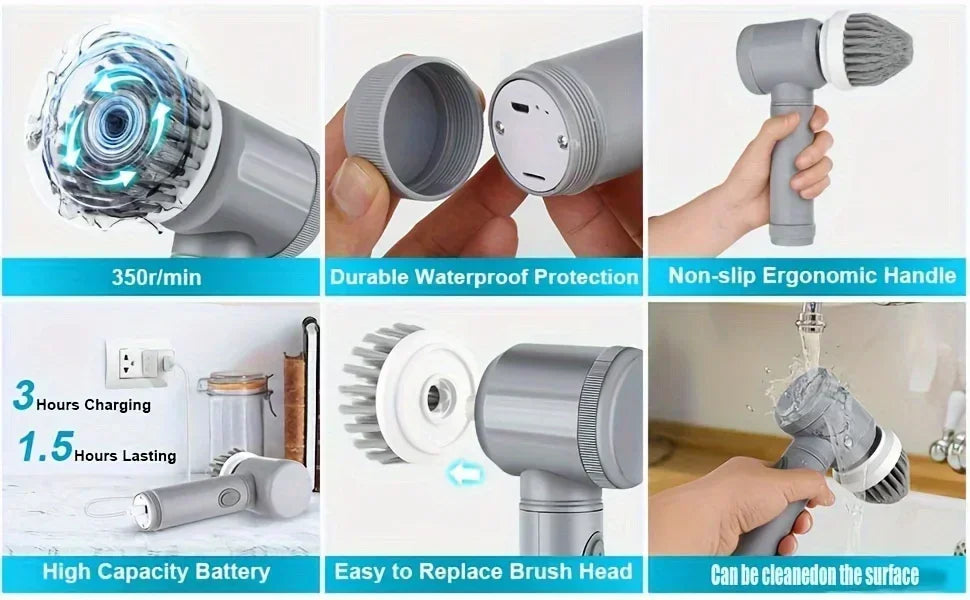 350r/min

Durable Waterproof Protection

Non-slip Ergonomic Handle

3 Hours Charging

1.5 Hours Lasting

High Capacity Battery

Easy to Replace Brush Head

Can be cleanedon the surface