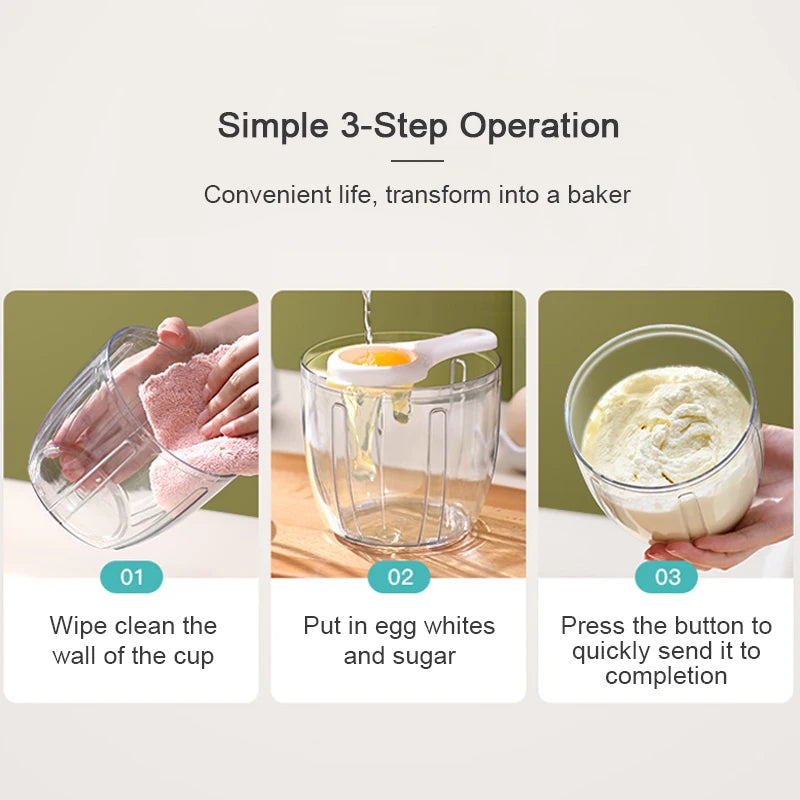 Simple 3-Step Operation

Convenient life, transform into a baker

01

Wipe clean the wall of the cup

02

Put in egg whites and sugar

03

Press the button to quickly send it to completion