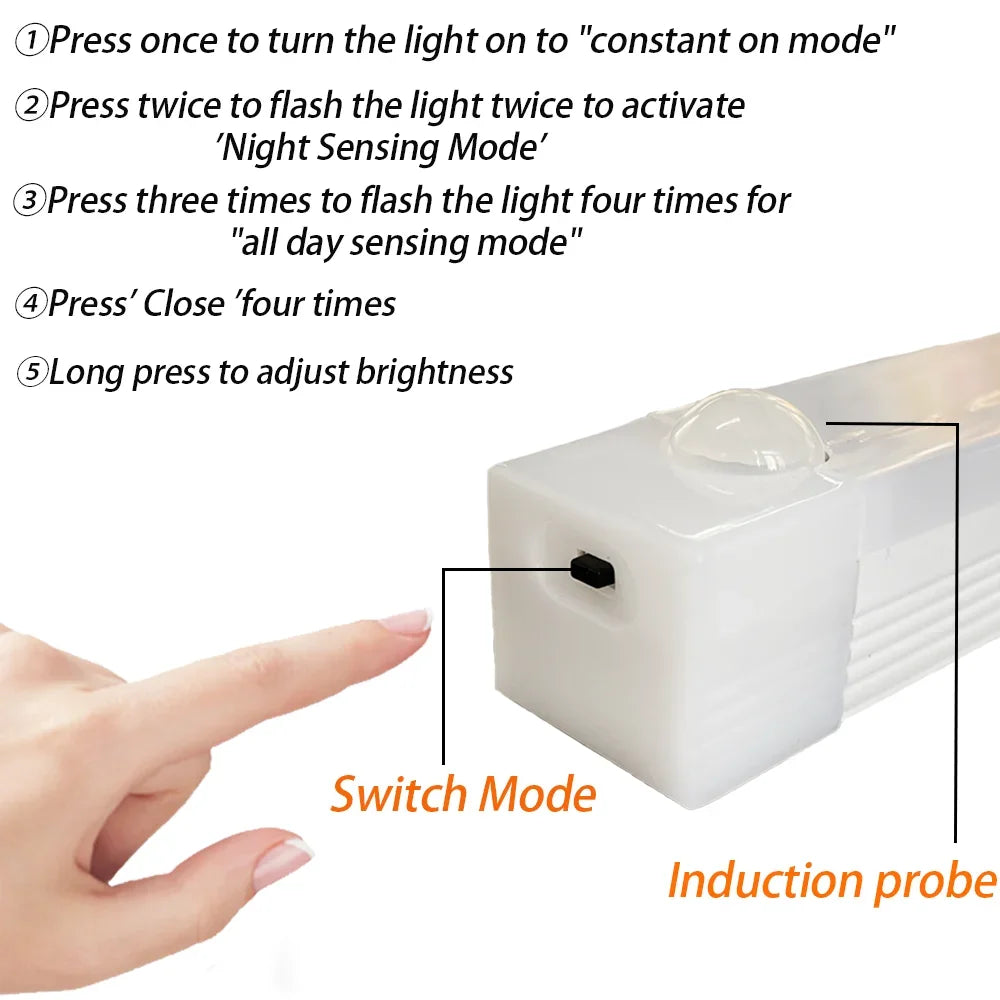 ①Press once to turn the light on to "constant on mode"

②Press twice to flash the light twice to activate 'Night Sensing Mode'

③Press three times to flash the light four times for "all day sensing mode"

④Press' Close 'four times

⑤Long press to adjust brightness

Switch Mode

Induction probe