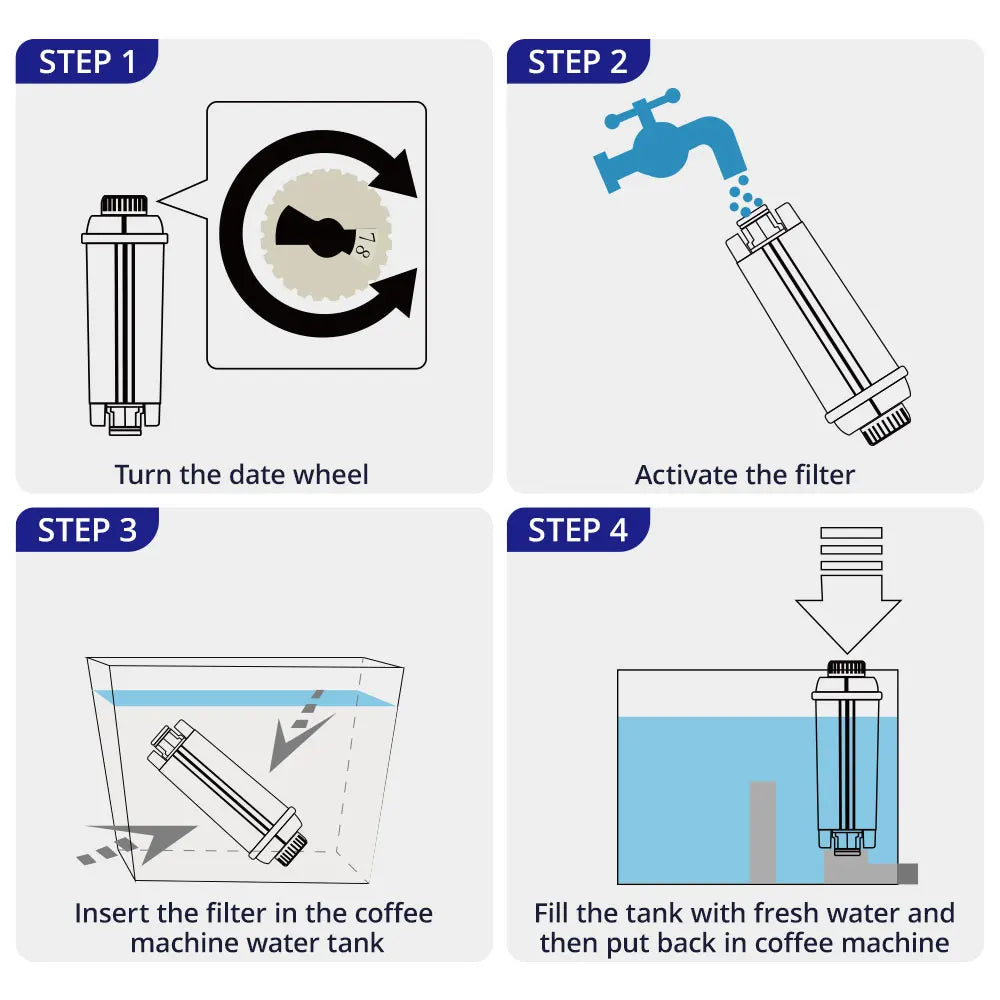 STEP 1

7 8

Turn the date wheel

STEP 2

Activate the filter

STEP 3

Insert the filter in the coffee machine water tank

STEP 4

Fill the tank with fresh water and then put back in coffee machine