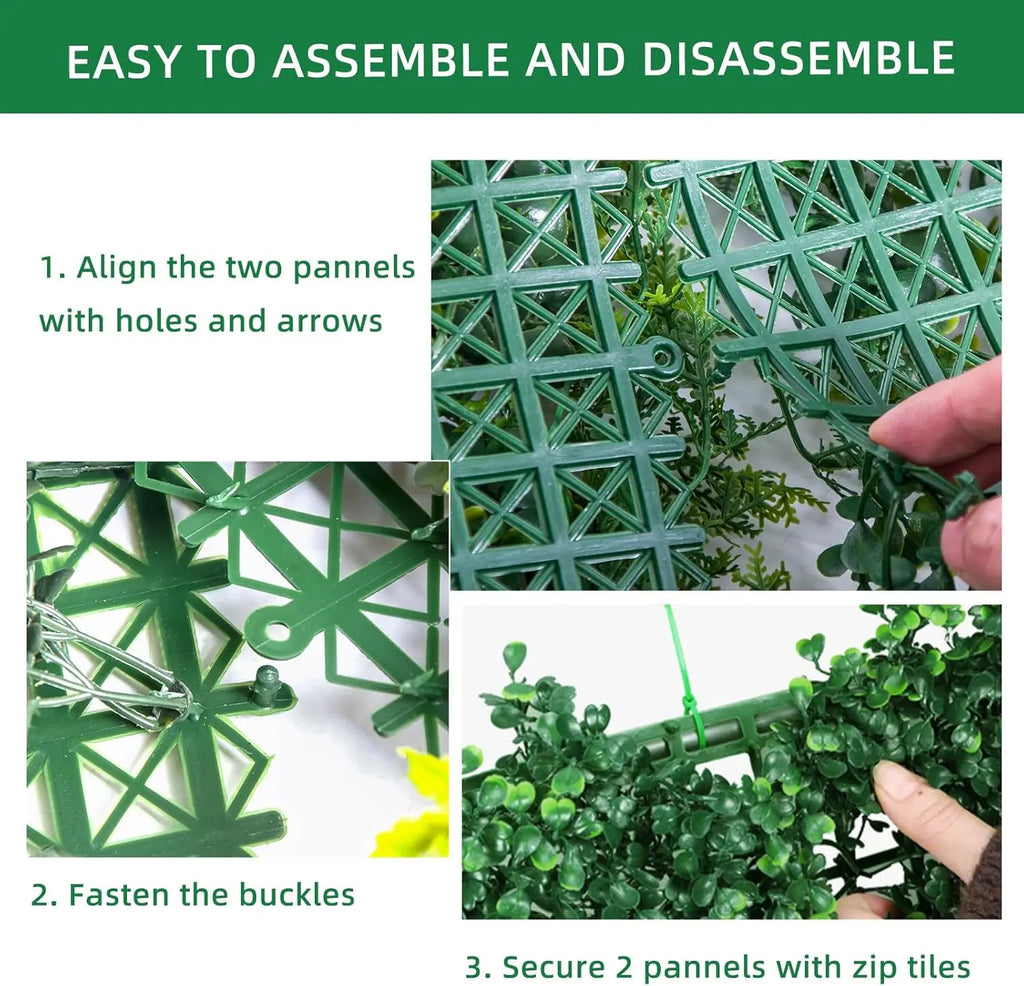 EASY TO ASSEMBLE AND DISASSEMBLE

1. Align the two pannels with holes and arrows

2. Fasten the buckles

3. Secure 2 pannels with zip tiles