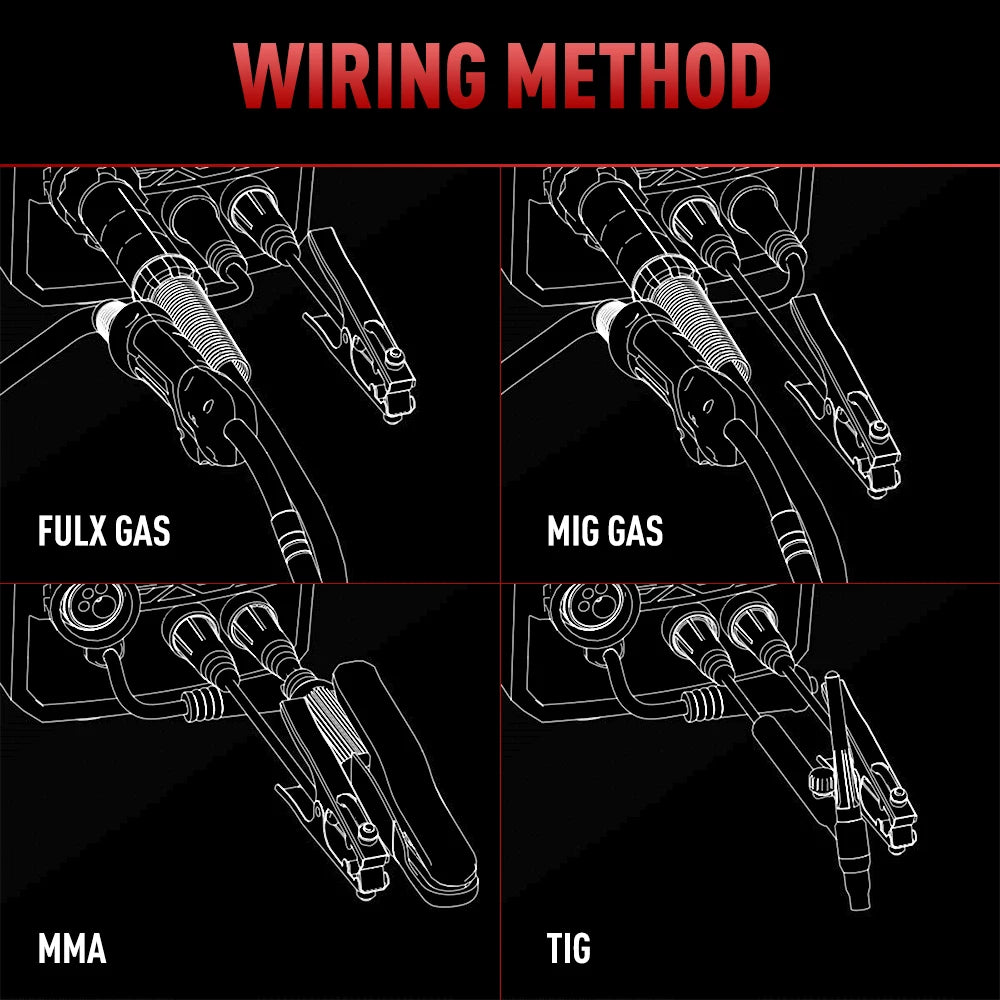 WIRING METHOD

FULX GAS

MIG GAS

MMA

TIG