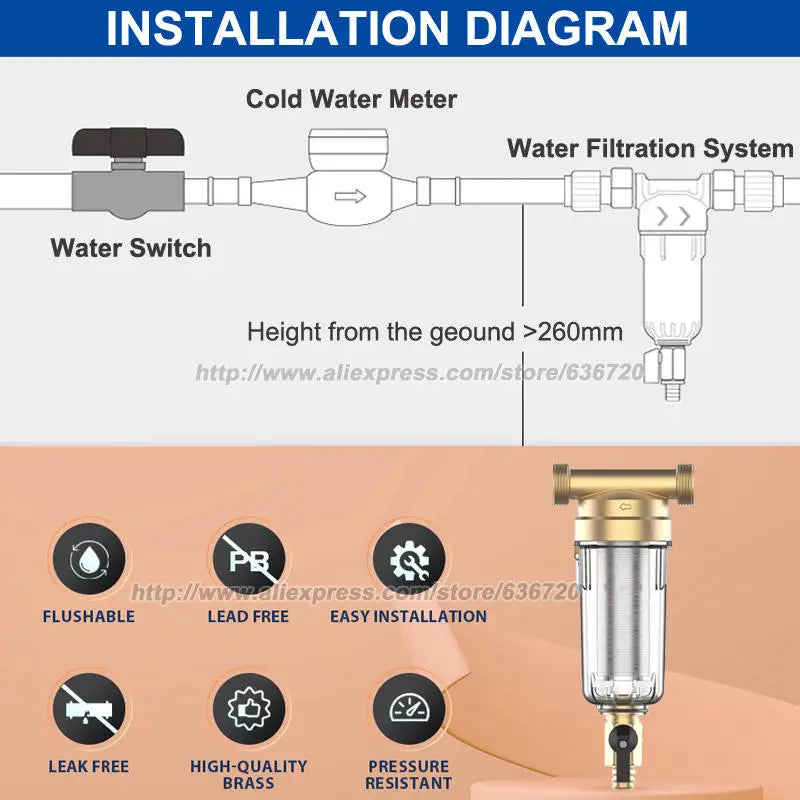 INSTALLATION DIAGRAM

Cold Water Meter

Water Filtration System

Water Switch

Height from the geound >260mm

http://www.aliexpress.com/store/636720

PB

http://www.aliexpress.com/store/636720

FLUSHABLE

LEAD FREE

EASY INSTALLATION

LEAK FREE

HIGH-QUALITY BRASS

PRESSURE RESISTANT