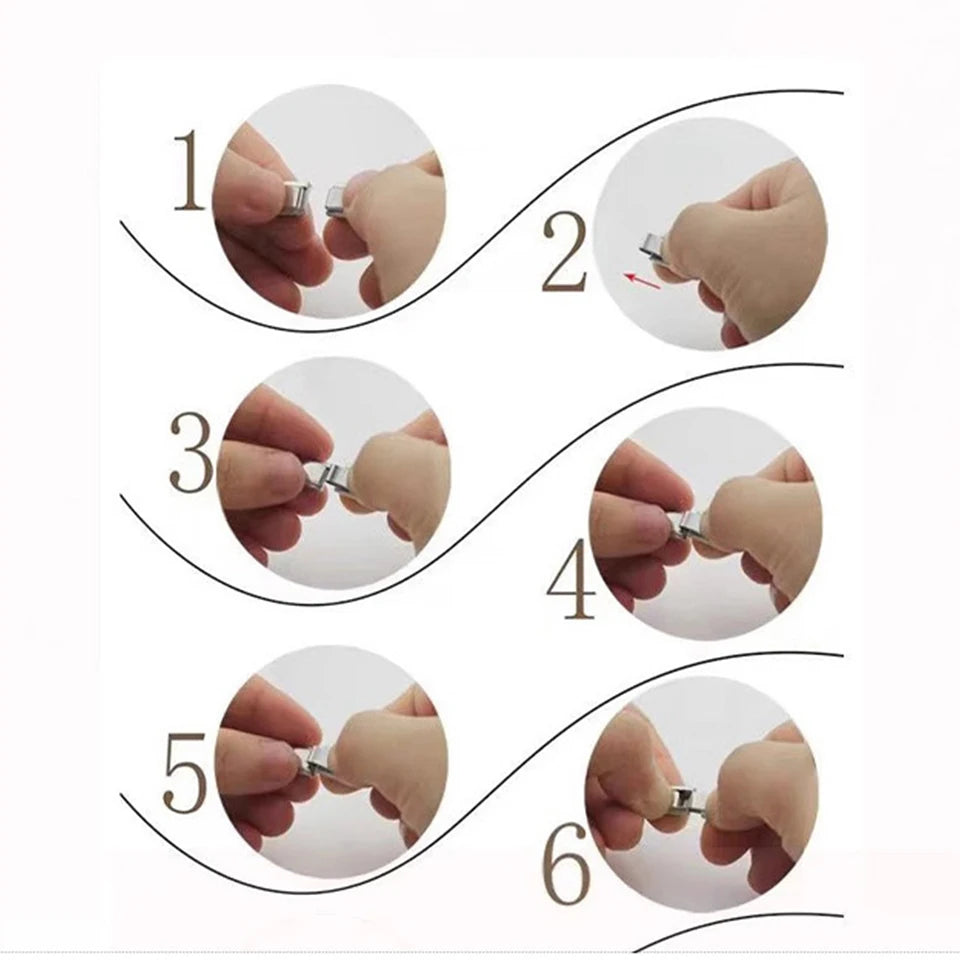 1

2

3

4

5

6