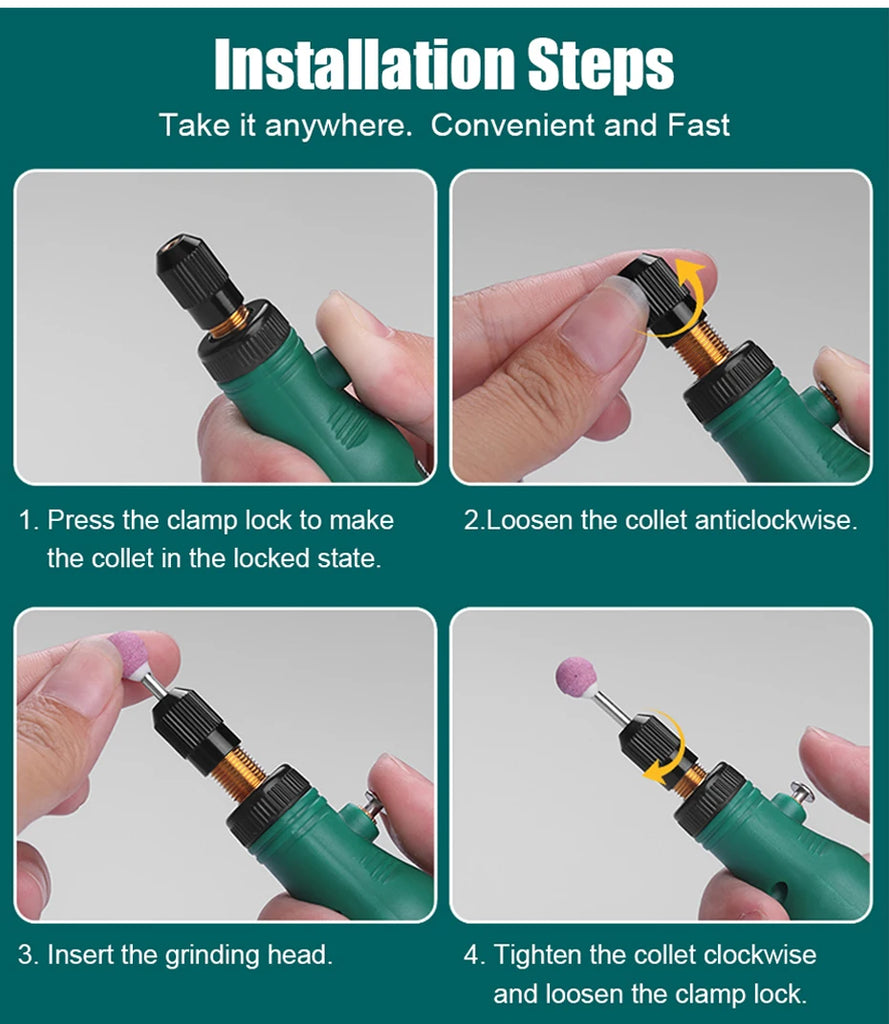 Installation Steps

Take it anywhere.  Convenient and Fast

1. Press the clamp lock to make the collet in the locked state.

2.Loosen the collet anticlockwise.

3. Insert the grinding head.

4. Tighten the collet clockwise and loosen the clamp lock.