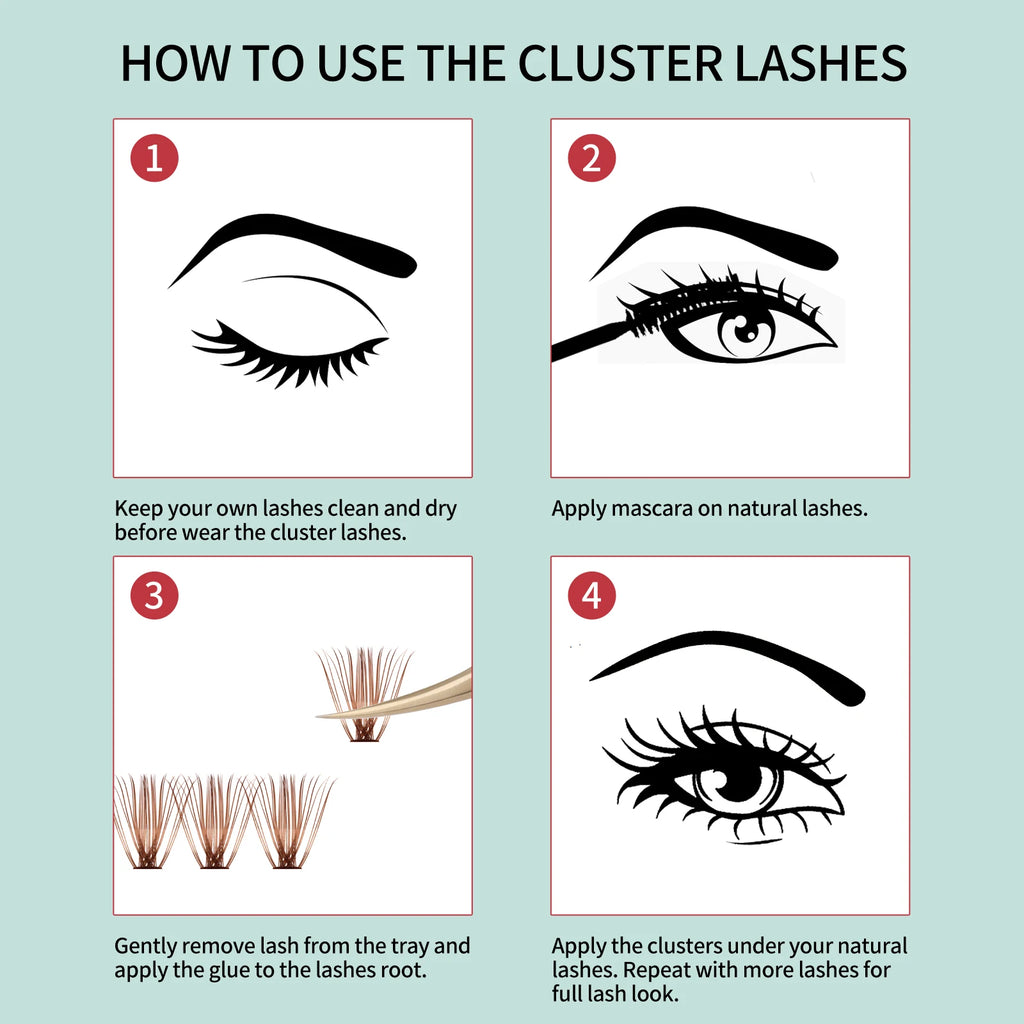 HOW TO USE THE CLUSTER LASHES

1

Keep your own lashes clean and dry before wear the cluster lashes.

2

Apply mascara on natural lashes.

3

Gently remove lash from the tray and apply the glue to the lashes root.

4

Apply the clusters under your natural lashes. Repeat with more lashes for full lash look.