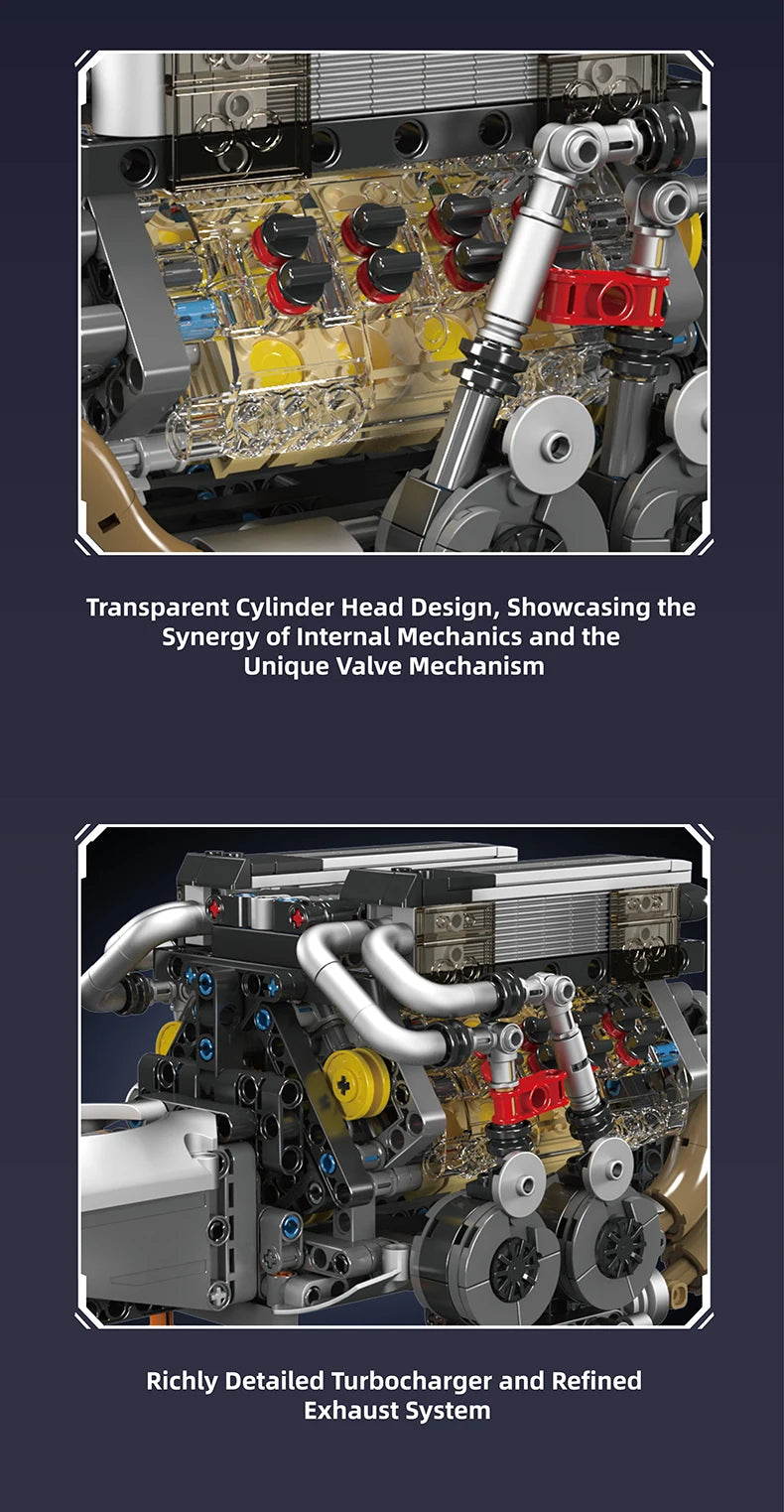 Transparent Cylinder Head Design, Showcasing the Synergy of Internal Mechanics and the Unique Valve Mechanism

Richly Detailed Turbocharger and Refined Exhaust System