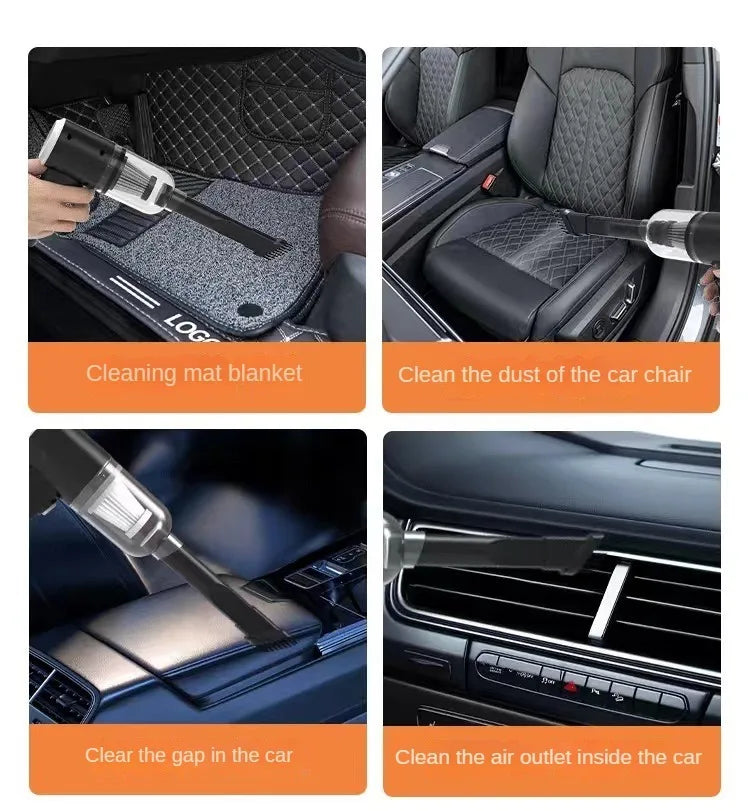 LOGO

Cleaning mat blanket

Clean the dust of the car chair

Clear the gap in the car

Clean the air outlet inside the car