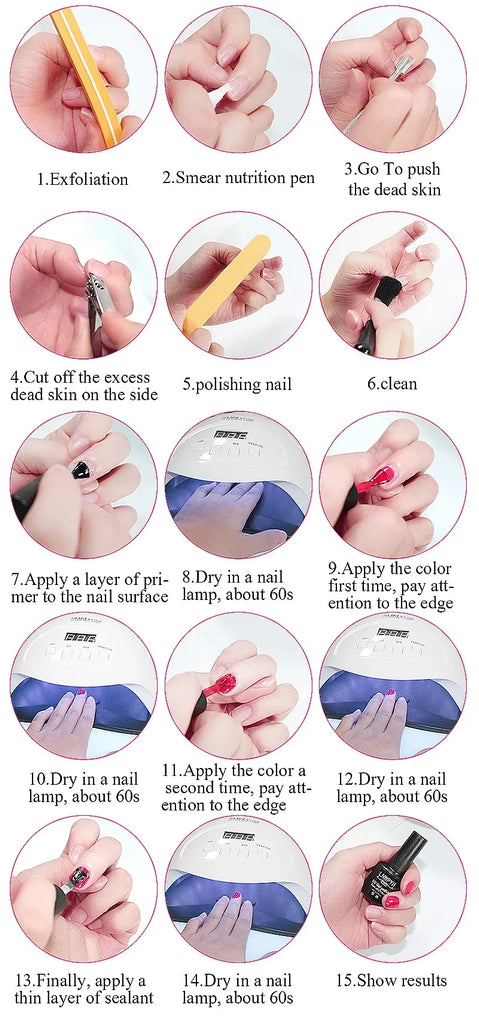 1.Exfoliation

2.Smear nutrition pen

3.Go To push the dead skin

4.Cut off the excess dead skin on the side

5.polishing nail

6.clean

7.Apply a layer of primer to the nail surface

8.Dry in a nail lamp, about 60s

9.Apply the color first time, pay attention to the edge

10.Dry in a nail lamp, about 60s

11.Apply the color a second time, pay attention to the edge

12.Dry in a nail lamp, about 60s

13.Finally, apply a thin layer of sealant

14.Dry in a nail lamp, about 60s

15.Show results