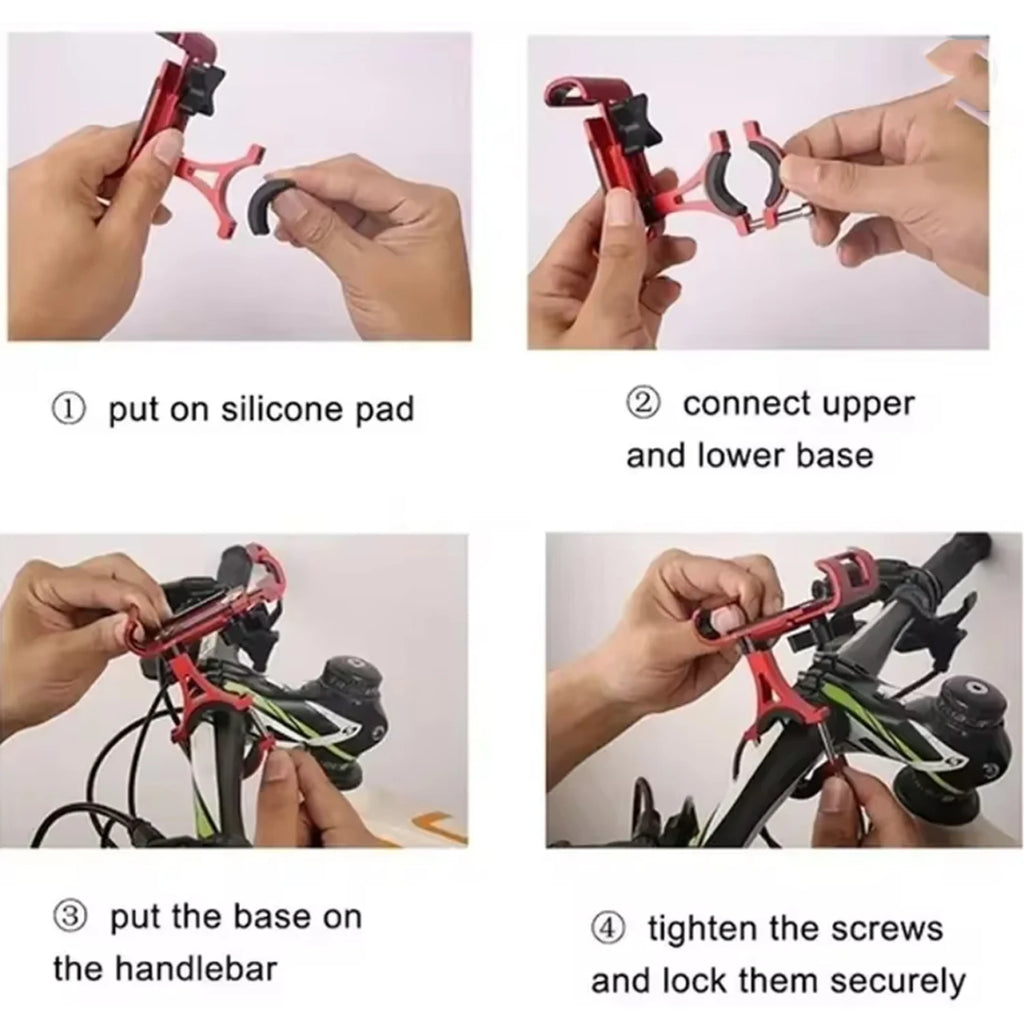 ① put on silicone pad

② connect upper and lower base

③ put the base on the handlebar

④ tighten the screws and lock them securely