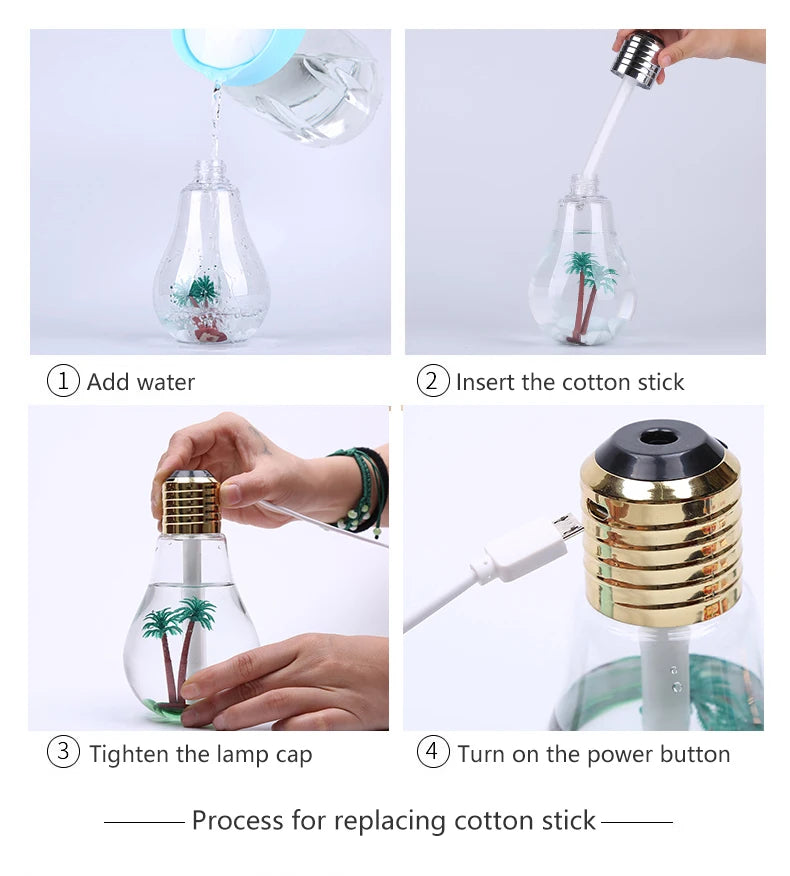 ① Add water

② Insert the cotton stick

③ Tighten the lamp cap

④ Turn on the power button

Process for replacing cotton stick