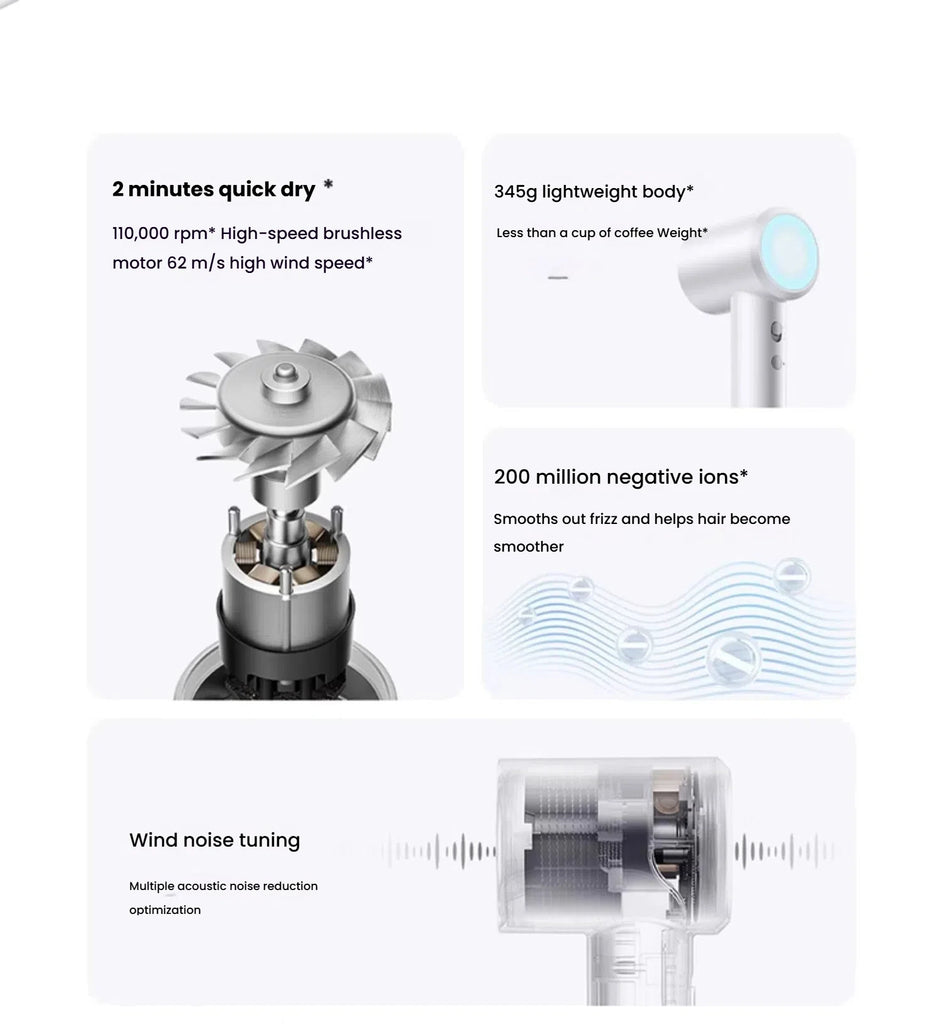 2 minutes quick dry *

110,000 rpm* High-speed brushless motor 62 m/s high wind speed*

345g lightweight body*

Less than a cup of coffee Weight*

200 million negative ions*

Smooths out frizz and helps hair become smoother

Wind noise tuning

Multiple acoustic noise reduction optimization