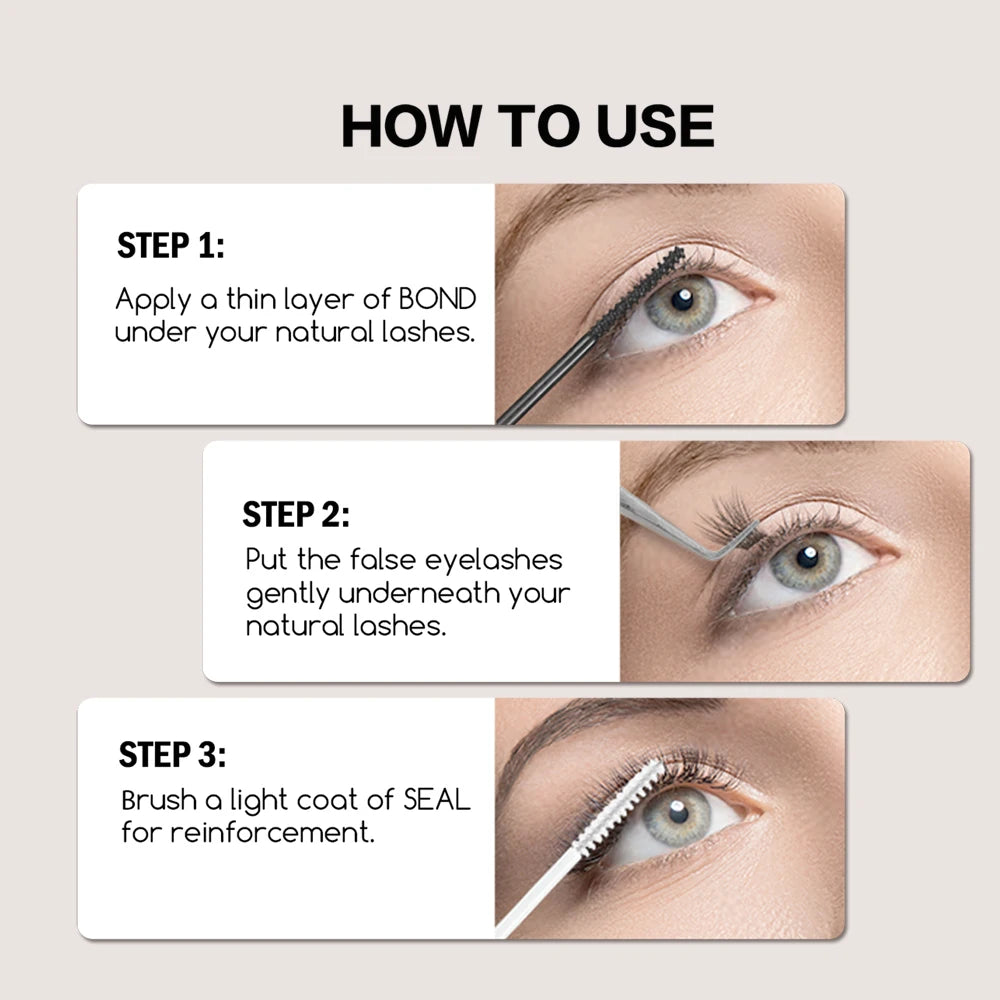 HOW TO USE

STEP 1:

Apply a thin layer of BOND under your natural lashes.

STEP 2:

Put the false eyelashes gently underneath your natural lashes.

STEP 3:

Brush a light coat of SEAL for reinforcement.