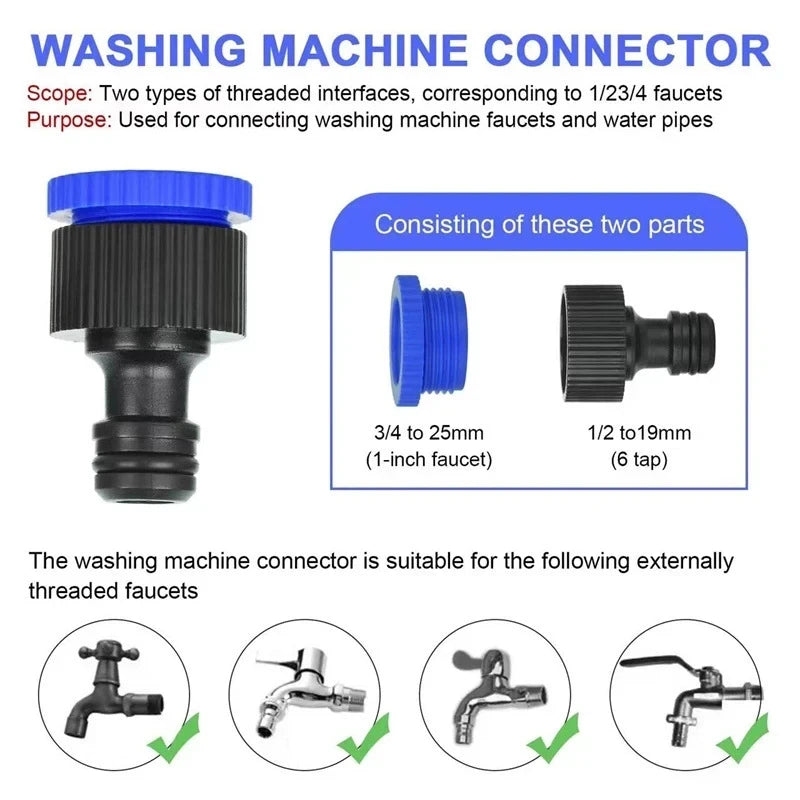 WASHING MACHINE CONNECTOR

Scope: Two types of threaded interfaces, corresponding to 1/23/4 faucets
Purpose: Used for connecting washing machine faucets and water pipes

Consisting of these two parts

3/4 to 25mm
(1-inch faucet)

1/2 to19mm
(6 tap)

The washing machine connector is suitable for the following externally threaded faucets