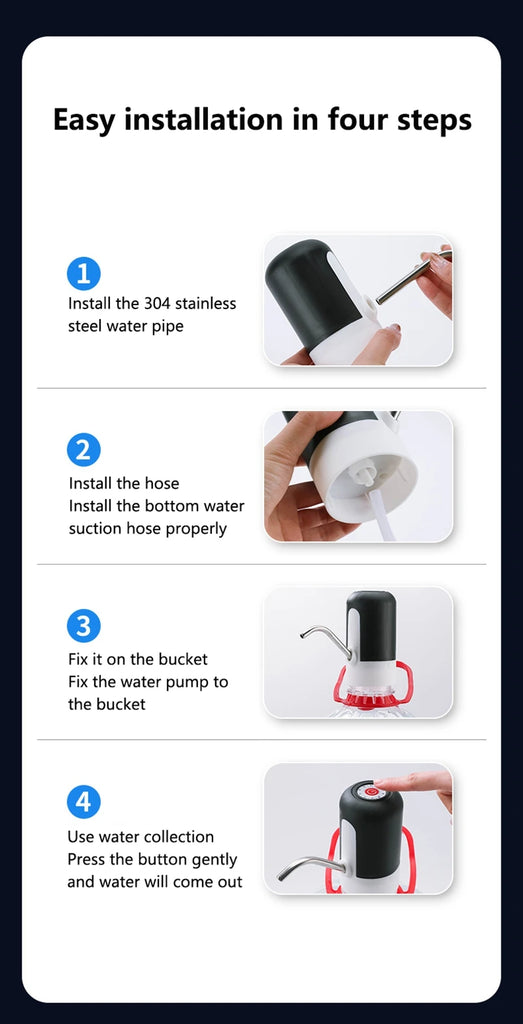 Easy installation in four steps

1
Install the 304 stainless steel water pipe

2
Install the hose
Install the bottom water suction hose properly

3
Fix it on the bucket
Fix the water pump to the bucket

4
Use water collection
Press the button gently and water will come out