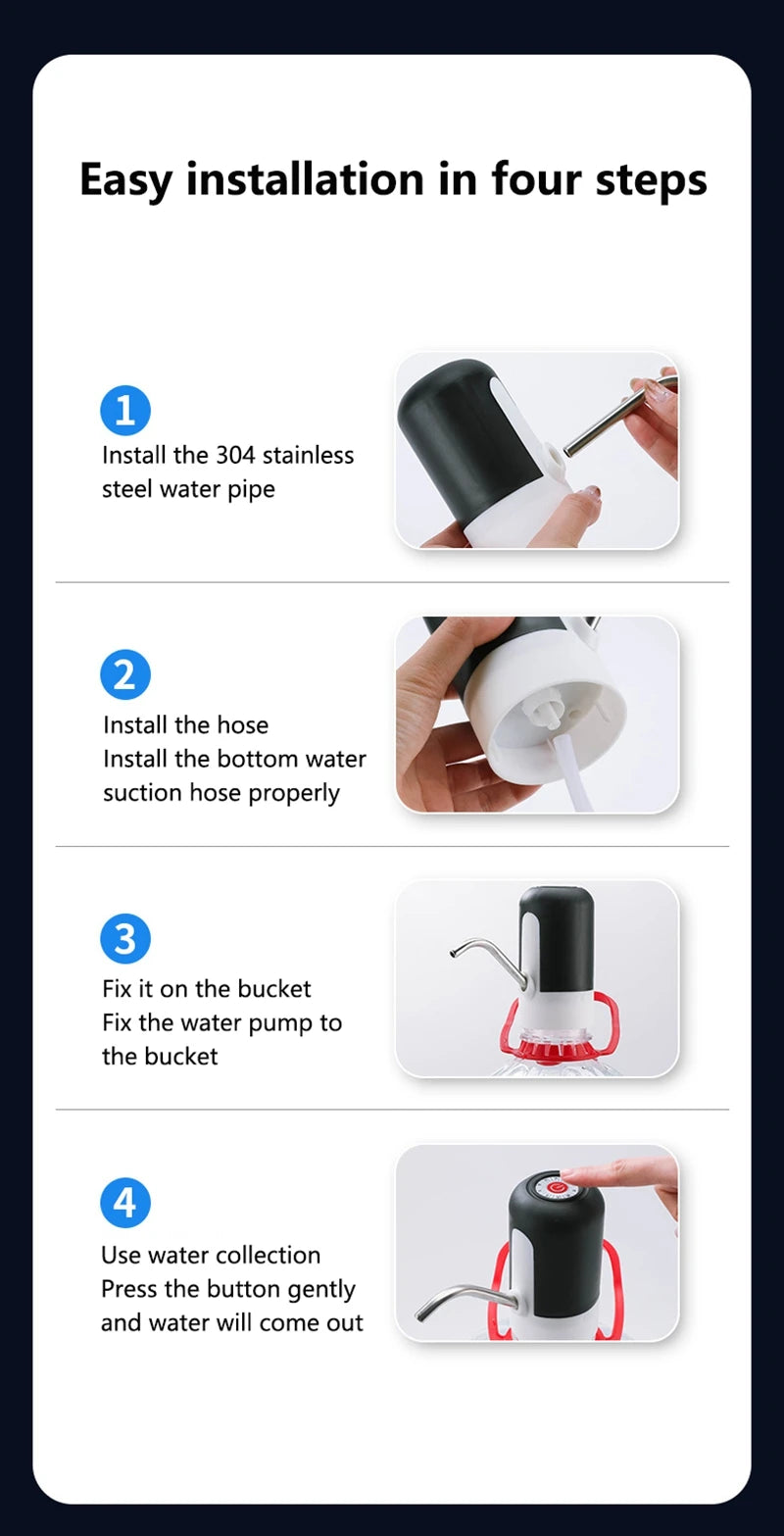 Easy installation in four steps

1
Install the 304 stainless steel water pipe

2
Install the hose
Install the bottom water suction hose properly

3
Fix it on the bucket
Fix the water pump to the bucket

4
Use water collection
Press the button gently and water will come out