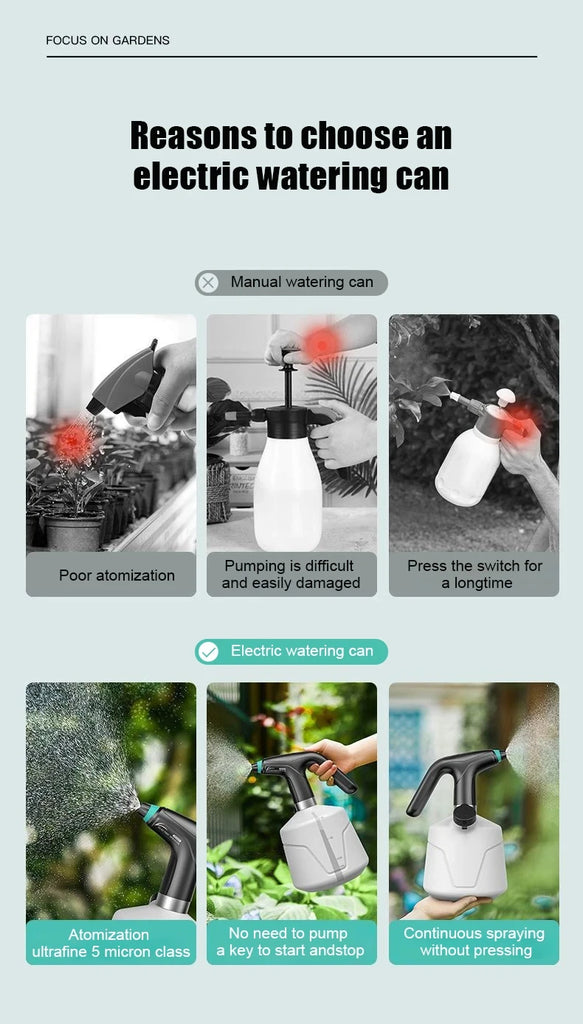 FOCUS ON GARDENS

Reasons to choose an electric watering can

Manual watering can

Poor atomization

Pumping is difficult and easily damaged

Press the switch for a longtime

Electric watering can

Atomization ultrafine 5 micron class

No need to pump a key to start andstop

Continuous spraying without pressing