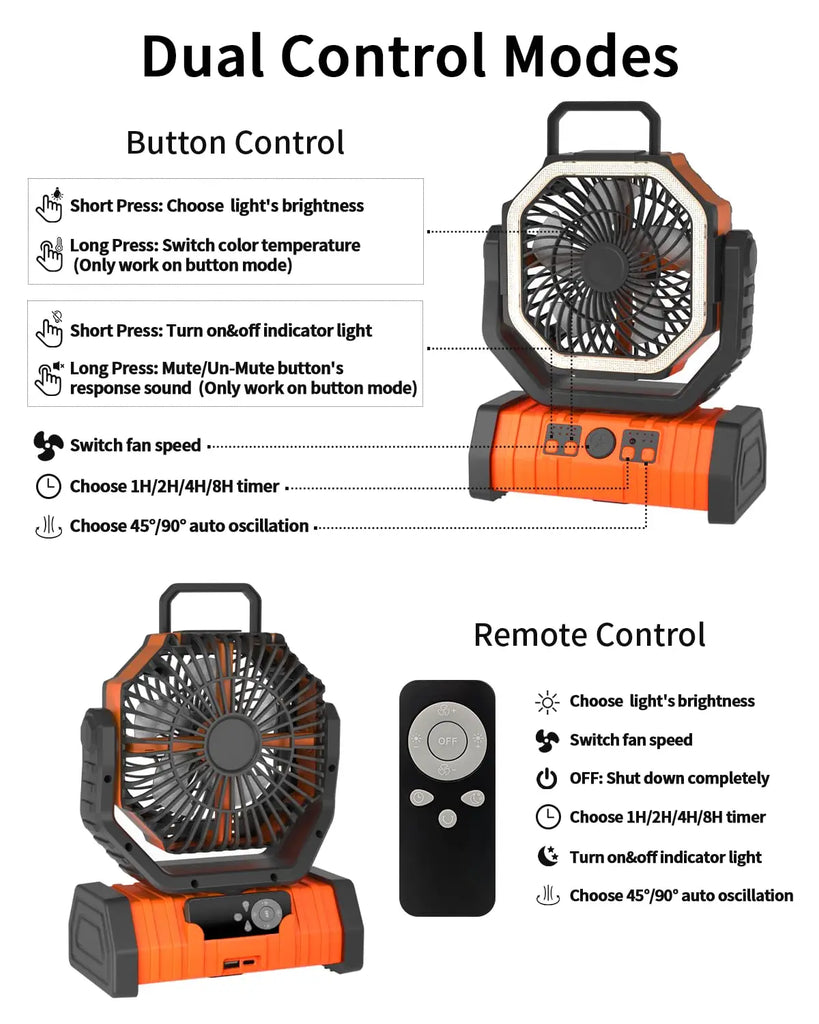 Dual Control Modes

Button Control

Short Press: Choose  light's brightness
Long Press: Switch color temperature (Only work on button mode)

Short Press: Turn on&off indicator light
Long Press: Mute/Un-Mute button's response sound  (Only work on button mode)

Switch fan speed
Choose 1H/2H/4H/8H timer
Choose 45°/90° auto oscillation

Remote Control

OFF

Choose  light's brightness
Switch fan speed
OFF: Shut down completely
Choose 1H/2H/4H/8H timer
Turn on&off indicator light
Choose 45°/90° auto oscillation