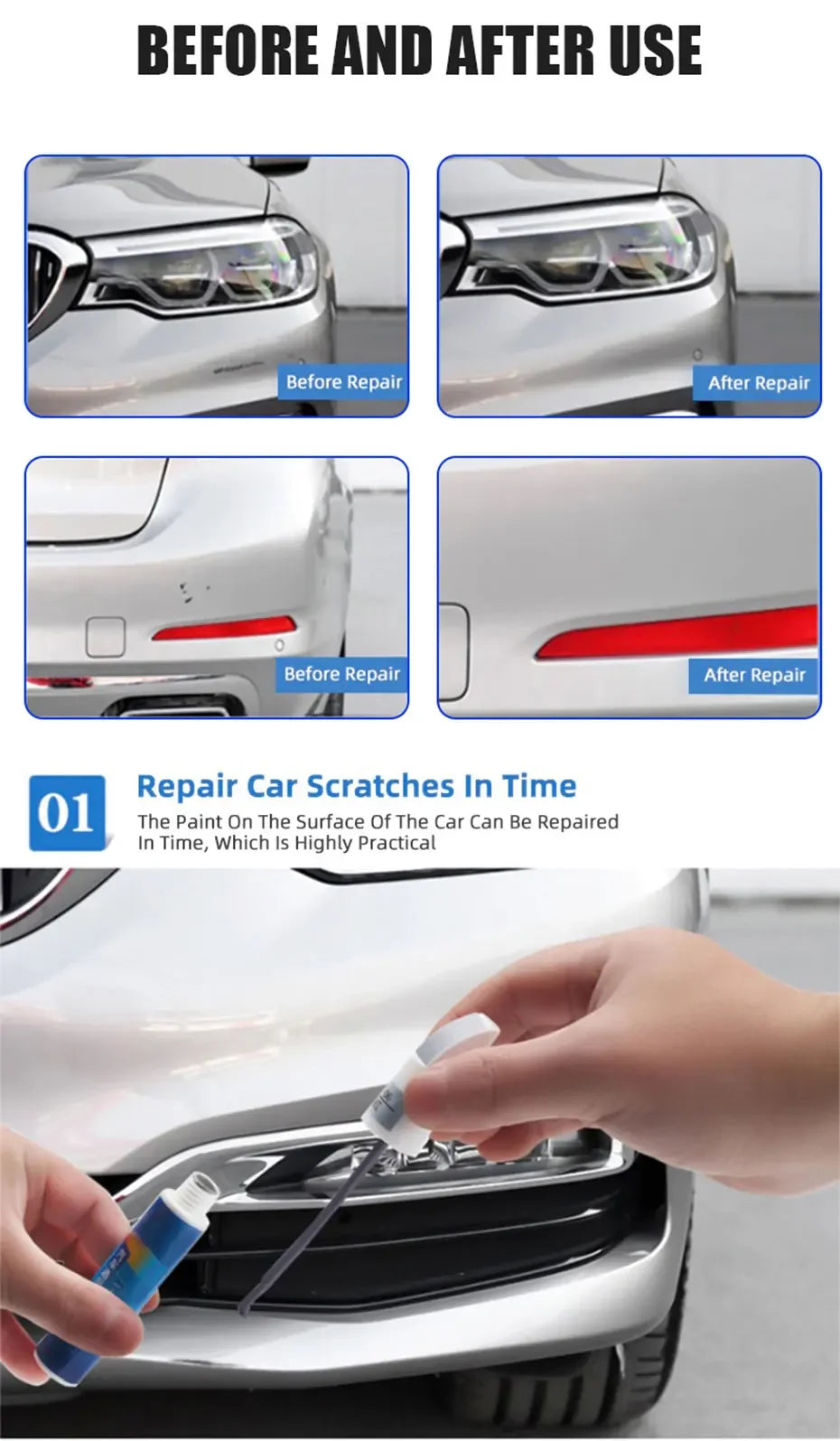 BEFORE AND AFTER USE

Before Repair

After Repair

Before Repair

After Repair

01

Repair Car Scratches In Time

The Paint On The Surface Of The Car Can Be Repaired In Time, Which Is Highly Practical