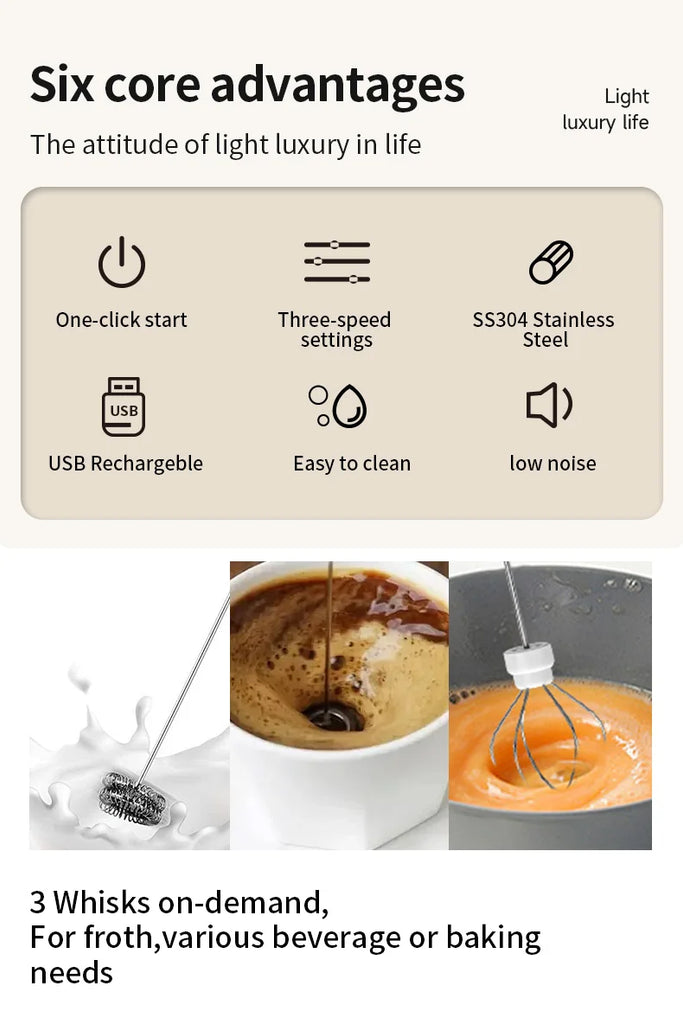 Six core advantages

Light luxury life

The attitude of light luxury in life

One-click start

Three-speed settings

SS304 Stainless Steel

USB

USB Rechargeble

Easy to clean

low noise

3 Whisks on-demand,
For froth,various beverage or baking needs