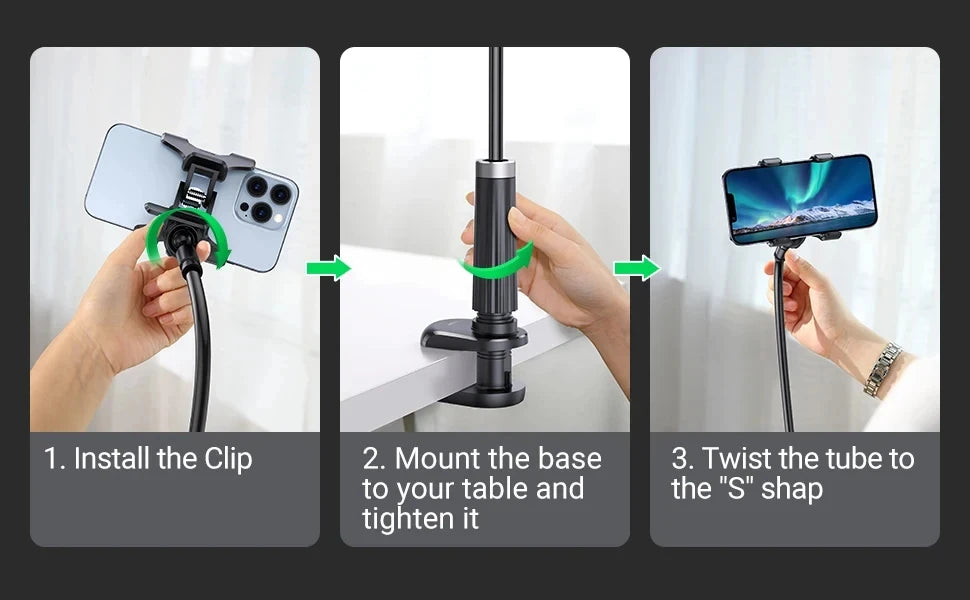 1. Install the Clip

2. Mount the base to your table and tighten it

3. Twist the tube to the "S" shap