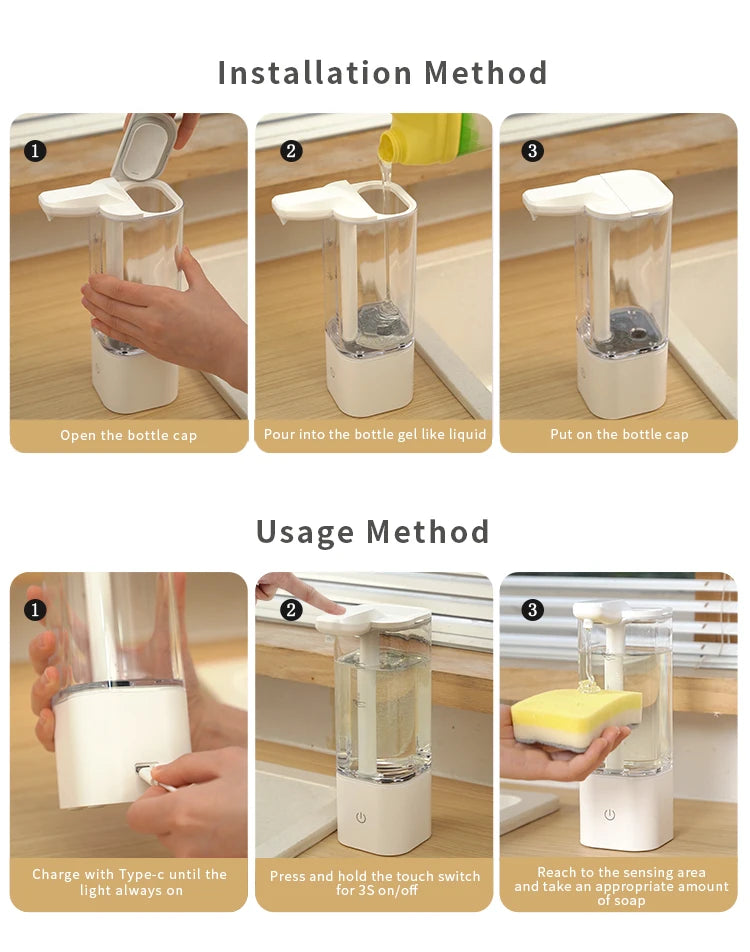 Installation Method

1
Open the bottle cap

2
Pour into the bottle gel like liquid

3
Put on the bottle cap

Usage Method

1
Charge with Type-c until the light always on

2
Press and hold the touch switch for 3S on/off

3
Reach to the sensing area and take an appropriate amount of soap