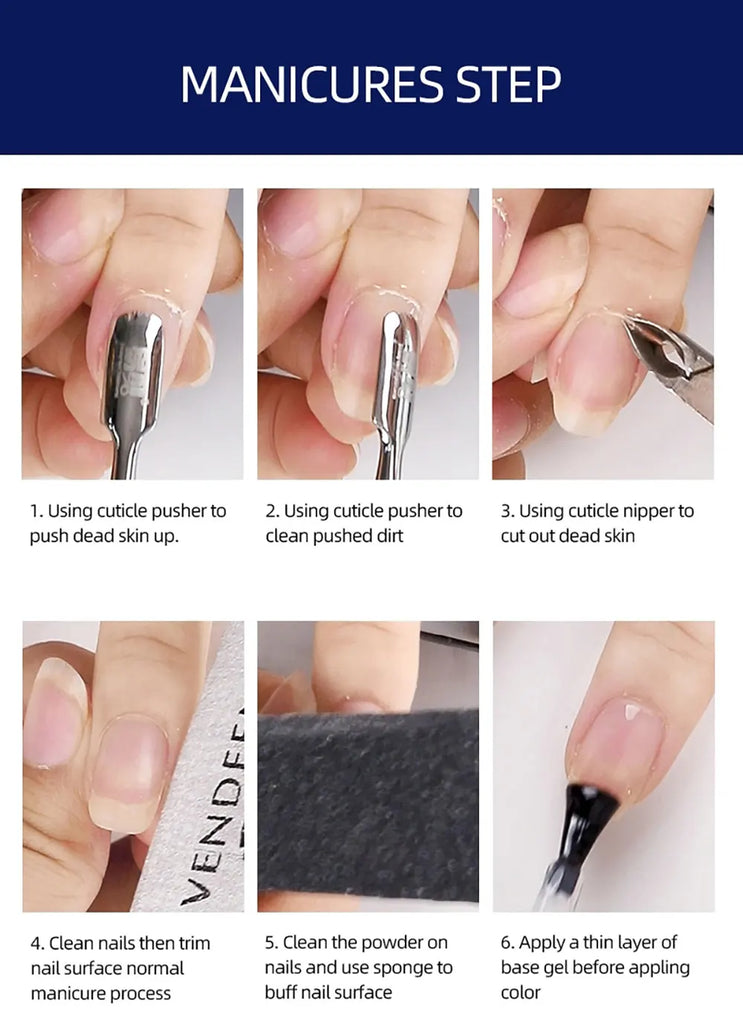 MANICURES STEP

1. Using cuticle pusher to push dead skin up.

2. Using cuticle pusher to clean pushed dirt

3. Using cuticle nipper to cut out dead skin

VENDEE

4. Clean nails then trim nail surface normal manicure process

5. Clean the powder on nails and use sponge to buff nail surface

6. Apply a thin layer of base gel before appling color