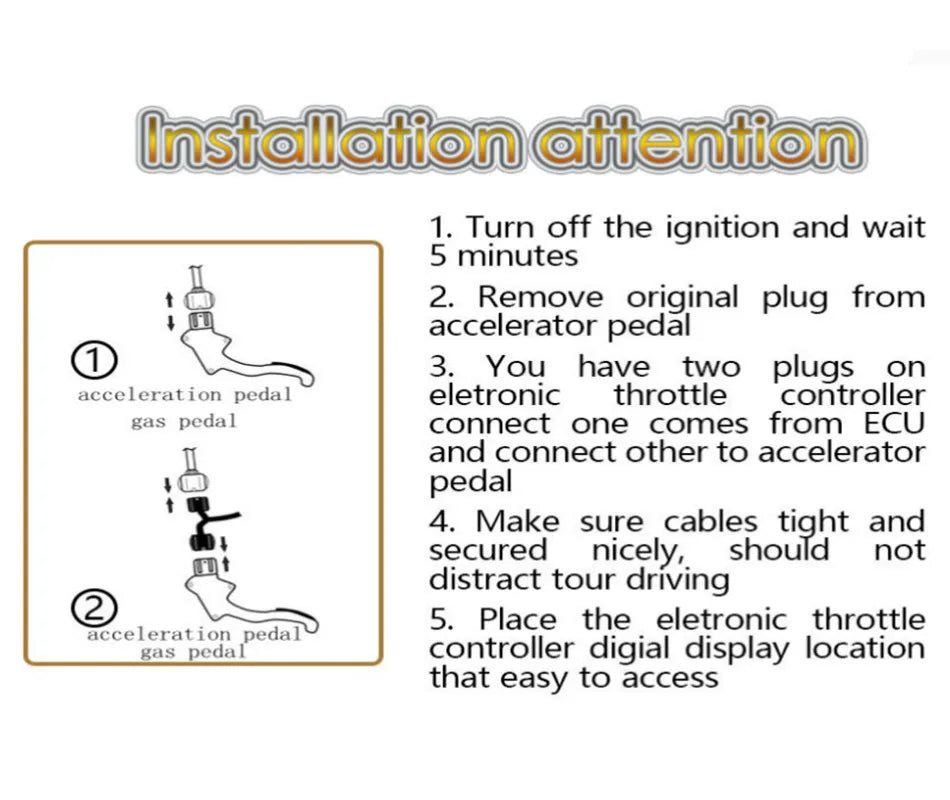 Installation attention

①
acceleration pedal
gas pedal

②
acceleration pedal
gas pedal

1. Turn off the ignition and wait 5 minutes

2. Remove original plug from accelerator pedal

3. You have two plugs on eletronic throttle controller connect one comes from ECU and connect other to accelerator pedal

4. Make sure cables tight and secured nicely, should not distract tour driving

5. Place the eletronic throttle controller digial display location that easy to access