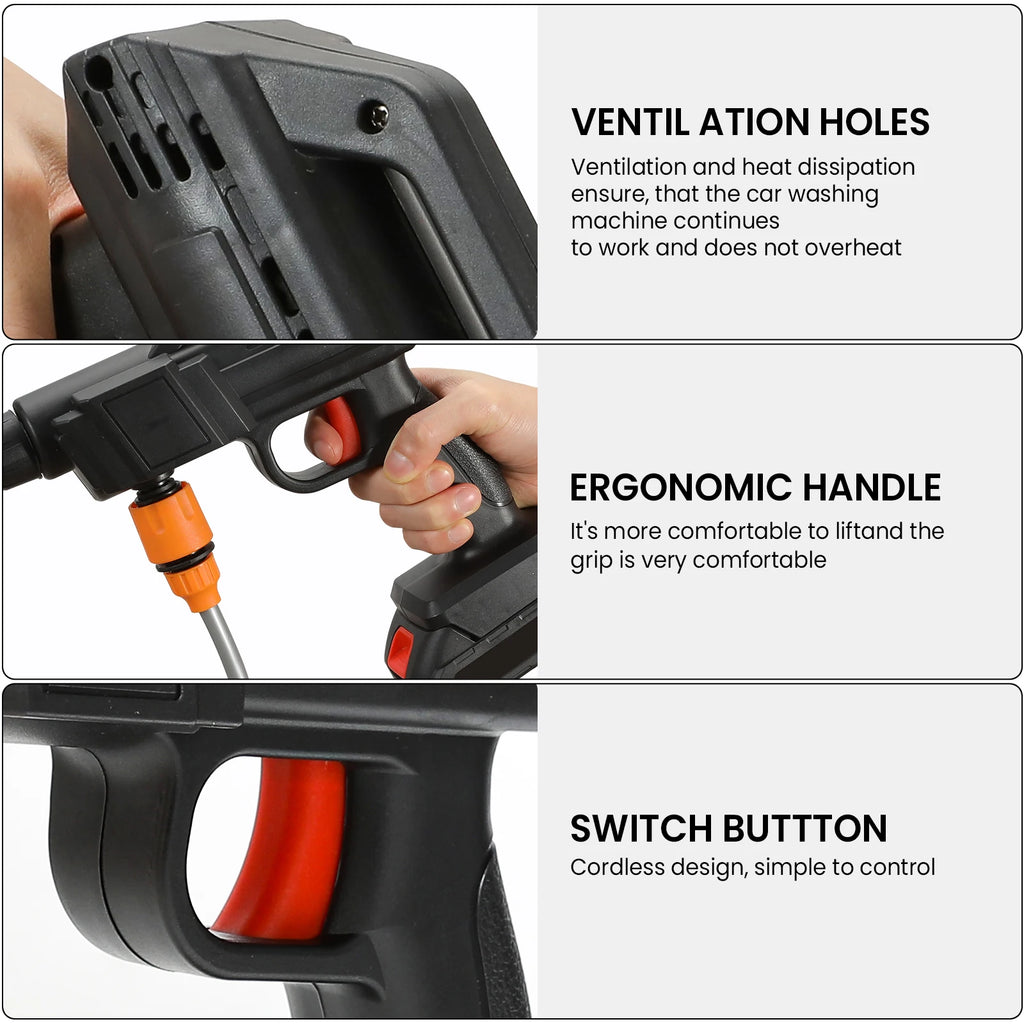 VENTIL ATION HOLES
Ventilation and heat dissipation ensure, that the car washing machine continues to work and does not overheat

ERGONOMIC HANDLE
It's more comfortable to liftand the grip is very comfortable

SWITCH BUTTTON
Cordless design, simple to control