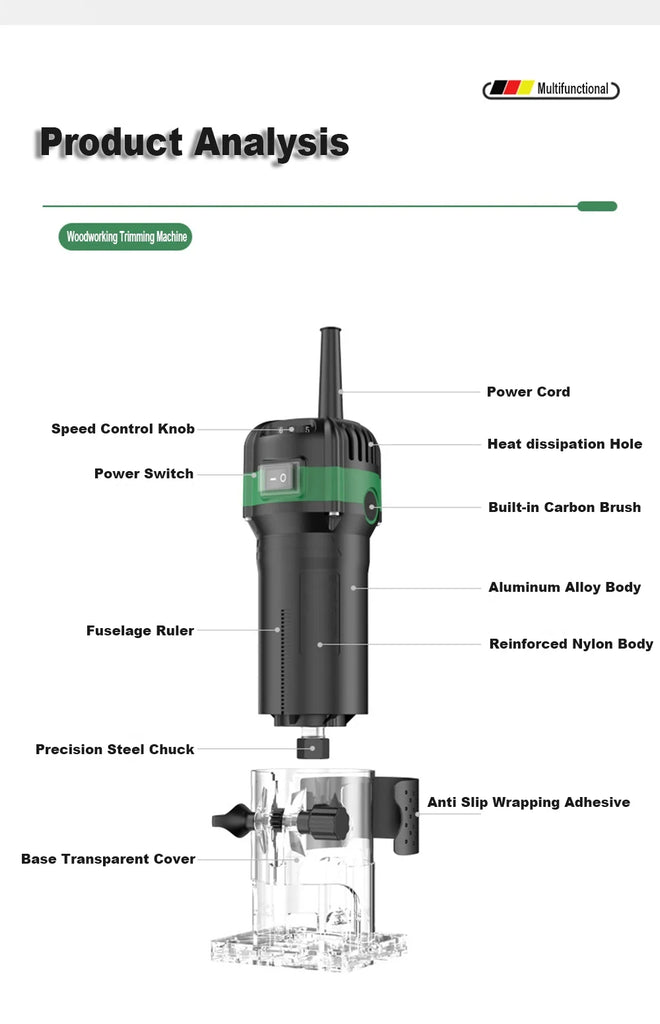 Multifunctional

Product Analysis

Woodworking Trimming Machine

Power Cord

Speed Control Knob

Heat dissipation Hole

Power Switch

Built-in Carbon Brush

Aluminum Alloy Body

Fuselage Ruler

Reinforced Nylon Body

Precision Steel Chuck

Anti Slip Wrapping Adhesive

Base Transparent Cover